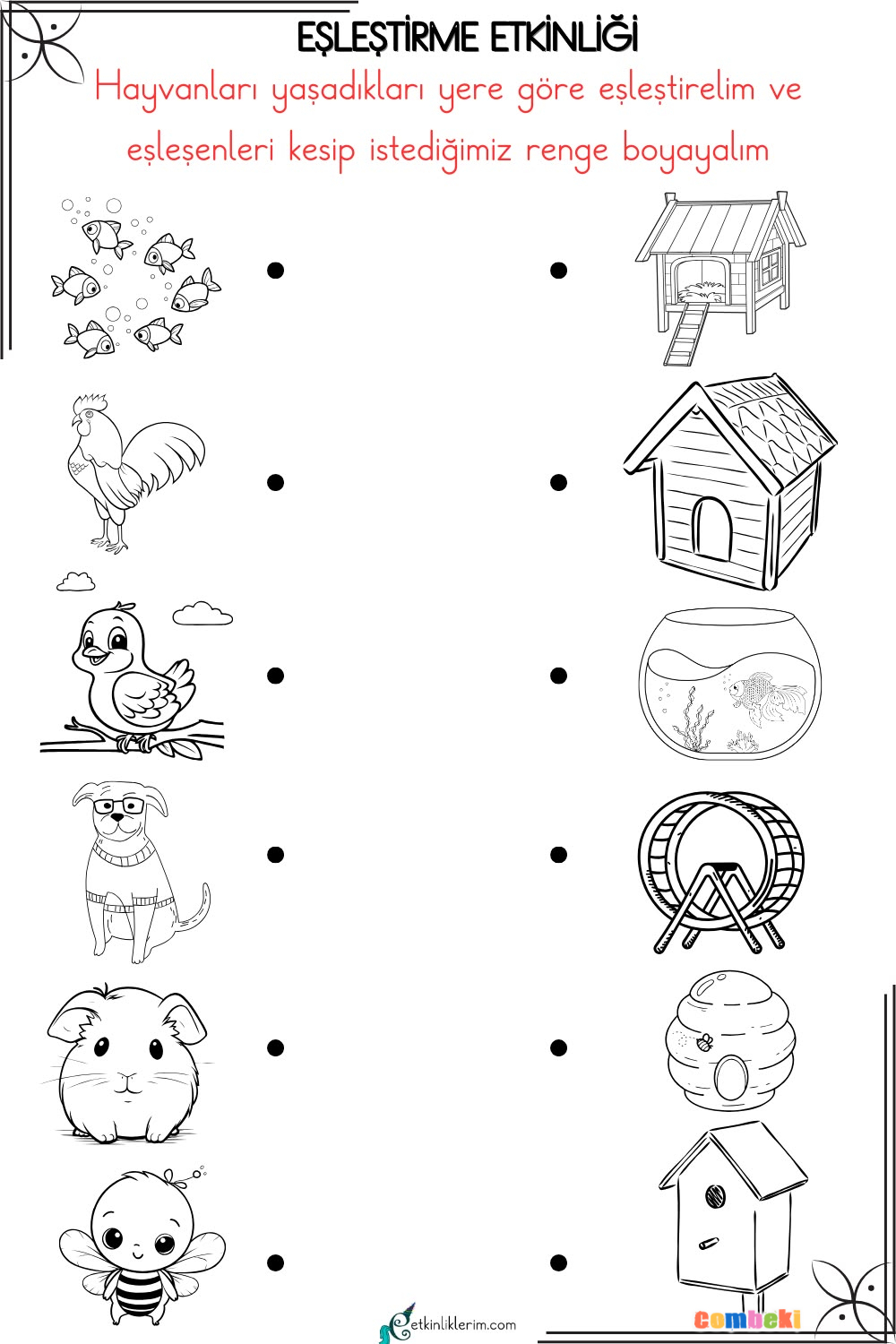 EŞLEŞTİRME ETKİNLİĞİ

Hayvanları yaşadıkları yere göre eşleştirelim ve eşleşenleri kesip istediğimiz renge boyayalım

etkinliklerim.com

combeki